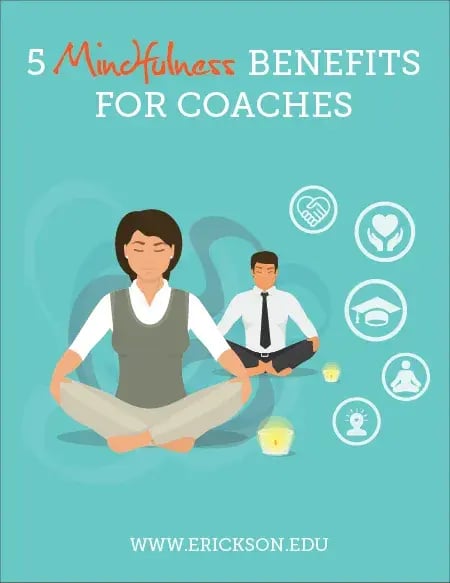 5 Mindfulness BENEFITS FOR COACHES

WWW.ERICKSON.EDU