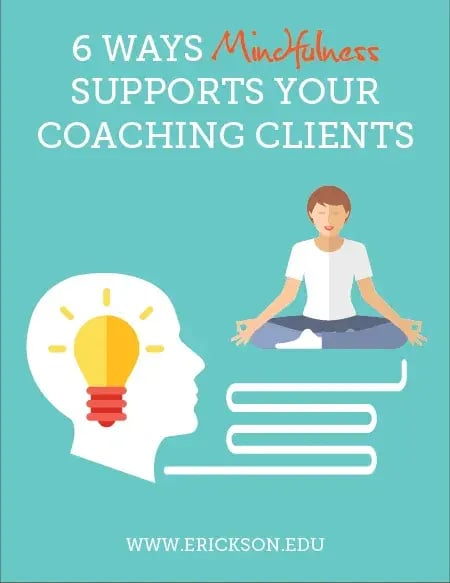 6 WAYS Mindfulness SUPPORTS YOUR COACHING CLIENTS

WWW.ERICKSON.EDU